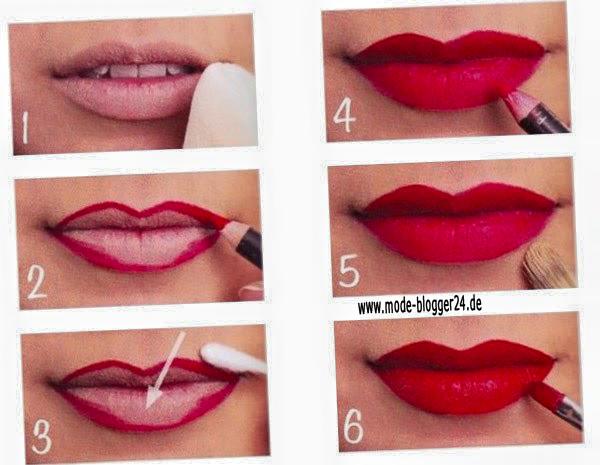 1

2

3

4

5

www.mode-blogger24.de

6