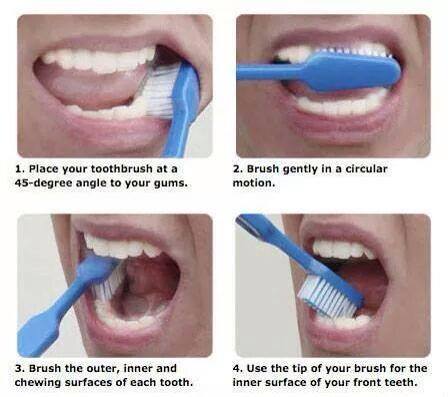 1. Place your toothbrush at a 45-degree angle to your gums.

2. Brush gently in a circular motion.

3. Brush the outer, inner and chewing surfaces of each tooth.

4. Use the tip of your brush for the inner surface of your front teeth.